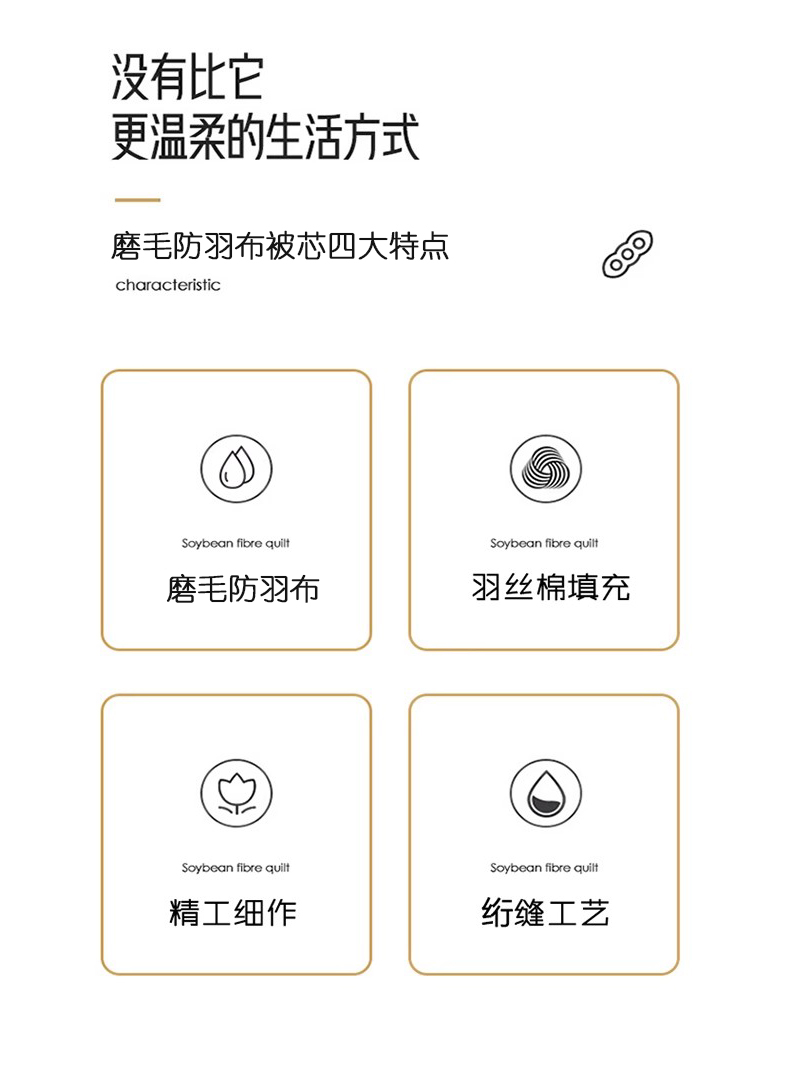 没有比它
更温柔的生活方式

磨毛防羽布被芯四大特点

characteristic

Soybean fibre quilt
磨毛防羽布

Soybean fibre quilt
羽丝棉填充

Soybean fibre quilt
精工细作

Soybean fibre quilt
绗缝工艺